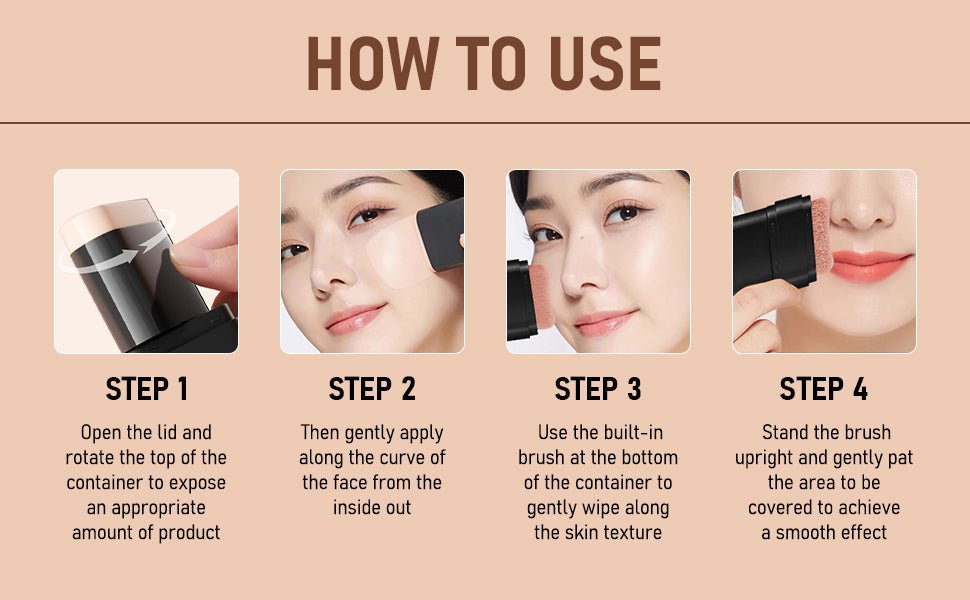 HOW TO USE

STEP 1

Open the lid and rotate the top of the container to expose an appropriate amount of product

STEP 2

Then gently apply along the curve of the face from the inside out

STEP 3

Use the built-in brush at the bottom of the container to gently wipe along the skin texture

STEP 4

Stand the brush upright and gently pat the area to be covered to achieve a smooth effect