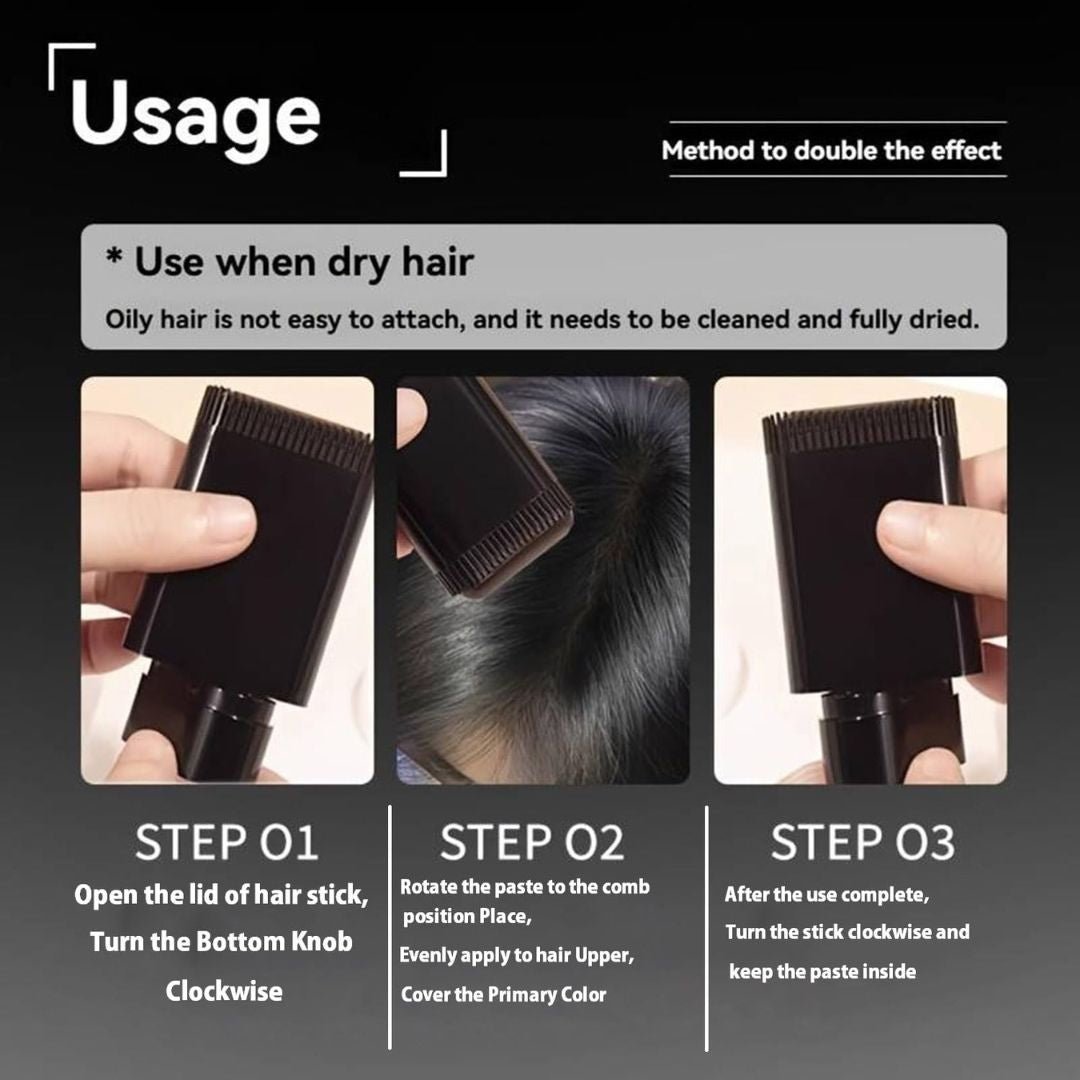 Usage

Method to double the effect

* Use when dry hair

Oily hair is not easy to attach, and it needs to be cleaned and fully dried.

STEP 01

Open the lid of hair stick, Turn the Bottom Knob Clockwise

STEP 02

Rotate the paste to the comb position Place,

Evenly apply to hair Upper,

Cover the Primary Color

STEP 03

After the use complete,

Turn the stick clockwise and keep the paste inside