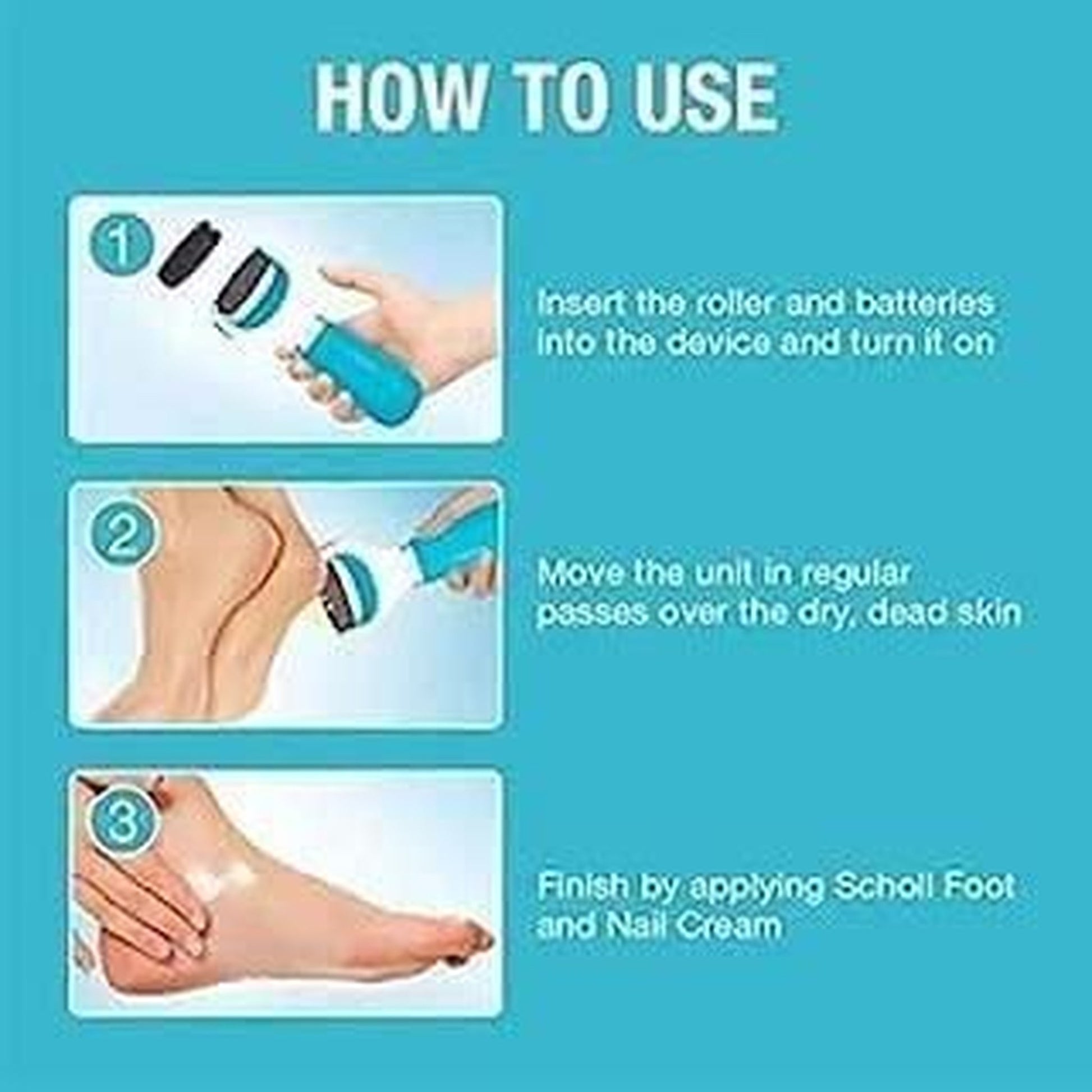 HOW TO USE

1

Insert the roller and batteries into the device and turn it on

2

Move the unit in regular passes over the dry, dead skin

3

Finish by applying Scholl Foot and Nail Cream