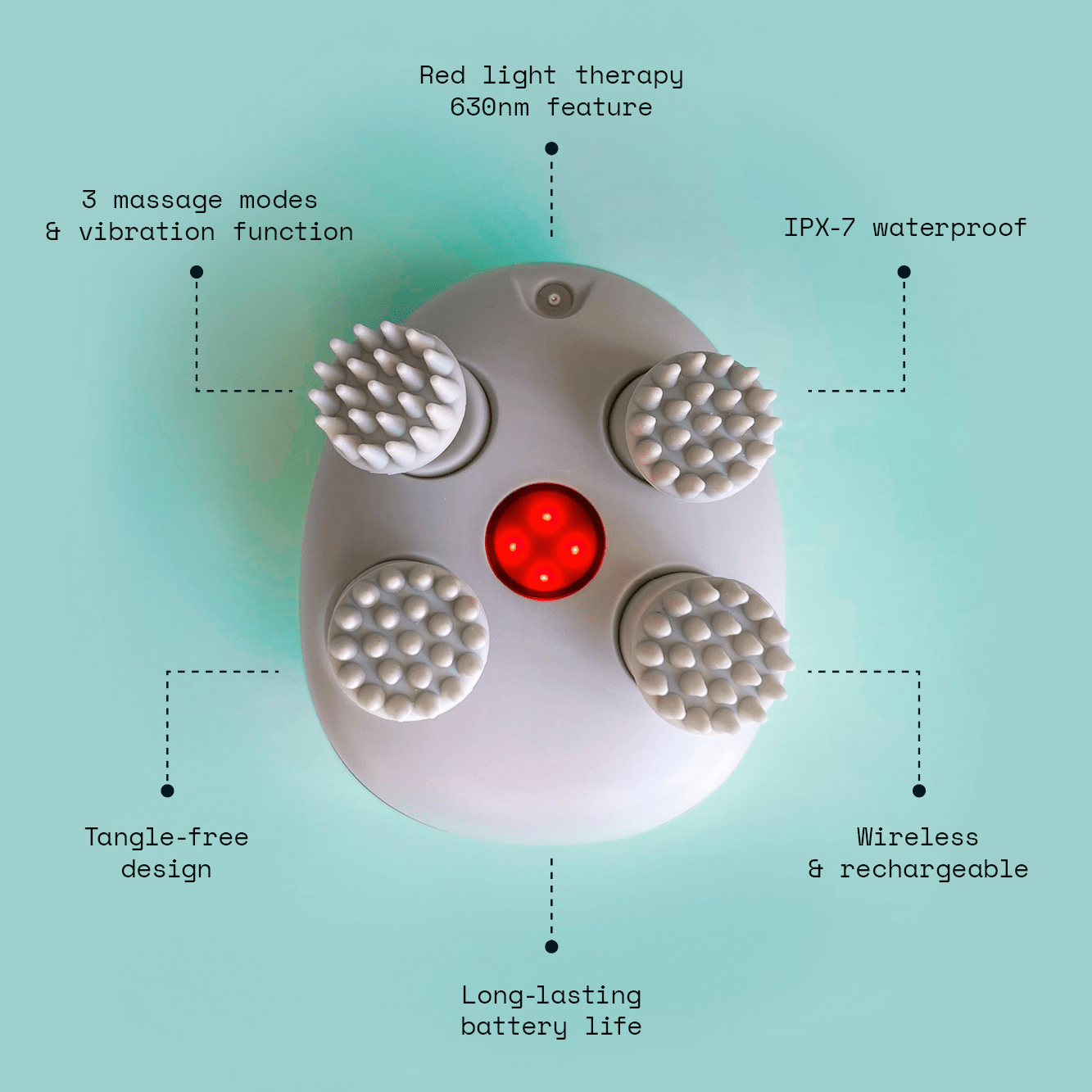 Red light therapy
630nm feature

3 massage modes
& vibration function

IPX-7 waterproof

Tangle-free
design

Wireless
& rechargeable

Long-lasting
battery life