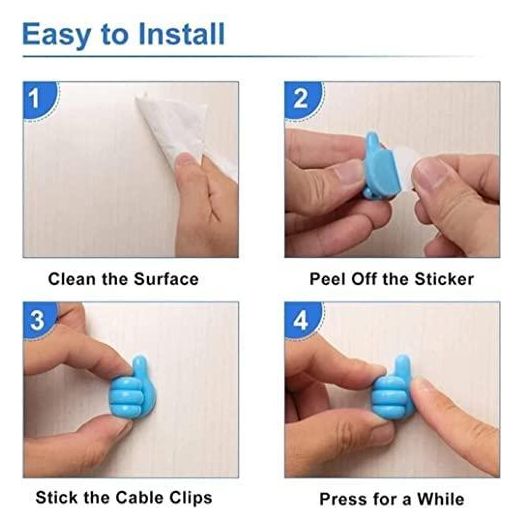 Easy to Install

1

Clean the Surface

2

Peel Off the Sticker

3

Stick the Cable Clips

4

Press for a While